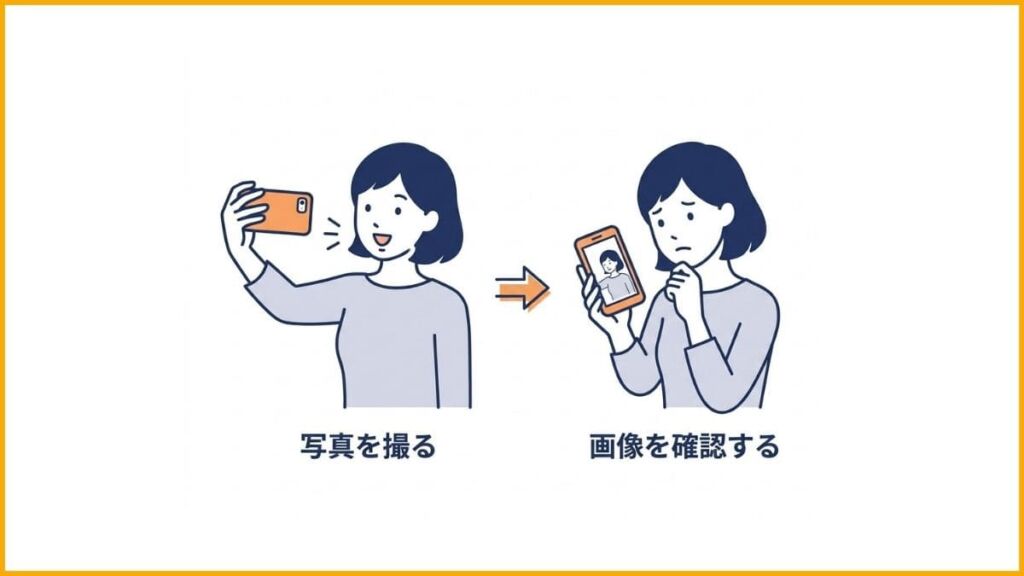 写真を撮る

画像を確認する