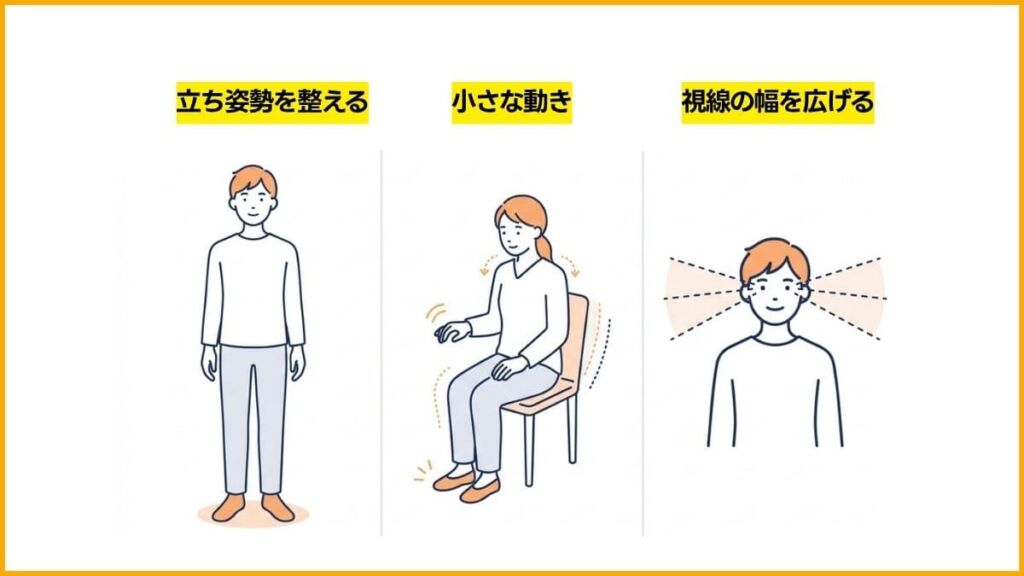 立ち姿勢を整える

小さな動き

視線の幅を広げる